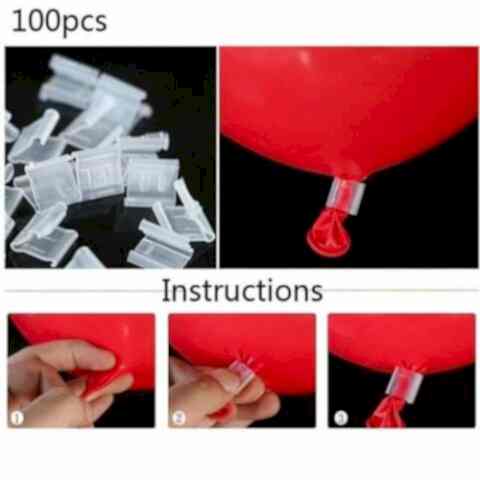 100pcs

Instructions

1

2

3